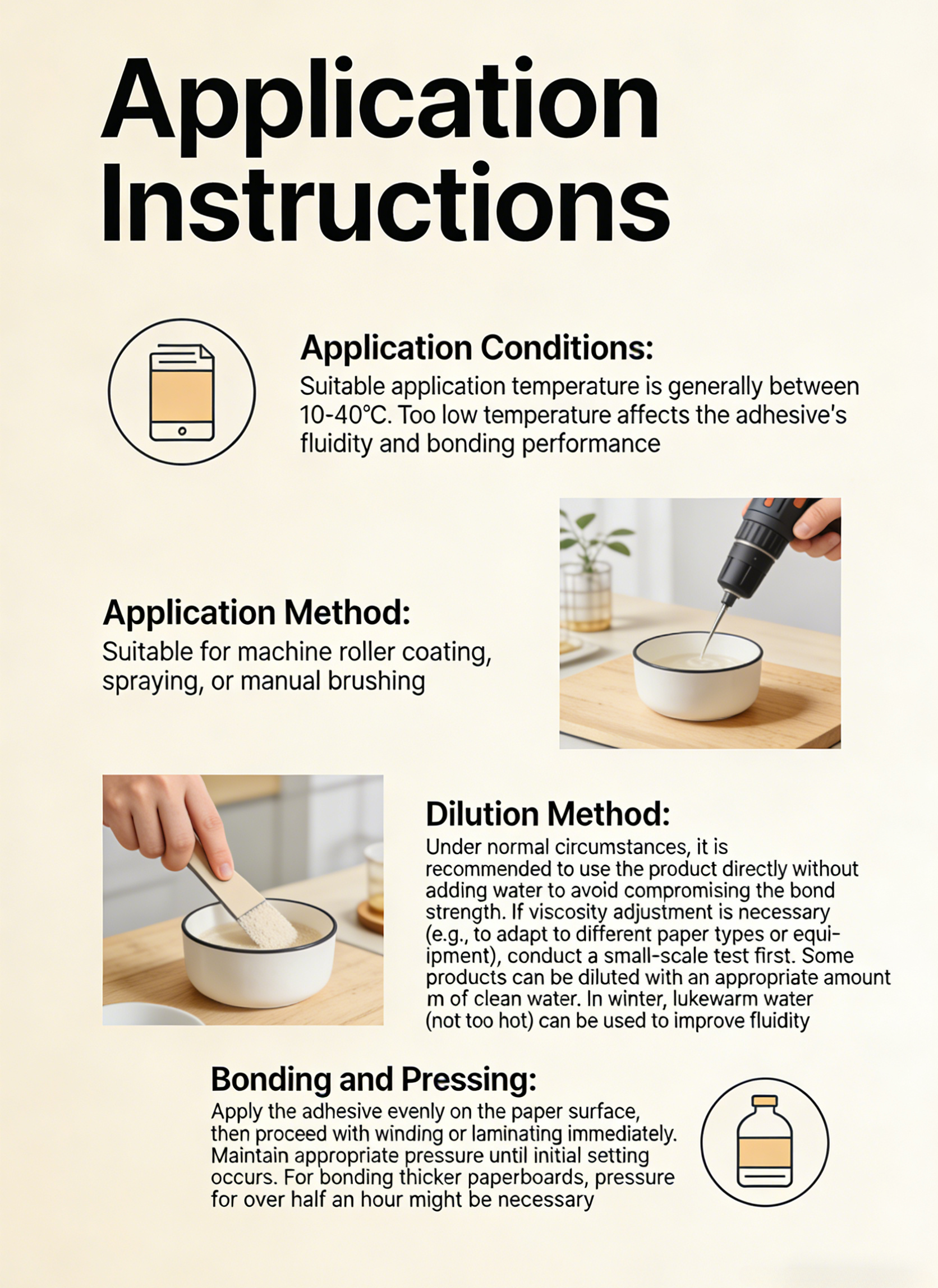 Application Instructions

Application Conditions:
Suitable application temperature is generally between 10-40°C. Too low temperature affects the adhesive's fluidity and bonding performance

Application Method:
Suitable for machine roller coating, spraying, or manual brushing

Dilution Method:
Under normal circumstances, it is recommended to use the product directly without adding water to avoid compromising the bond strength. If viscosity adjustment is necessary (e.g., to adapt to different paper types or equipment), conduct a small-scale test first. Some products can be diluted with an appropriate amount m of clean water. In winter, lukewarm water (not too hot) can be used to improve fluidity

Bonding and Pressing:
Apply the adhesive evenly on the paper surface, then proceed with winding or laminating immediately. Maintain appropriate pressure until initial setting occurs. For bonding thicker paperboards, pressure for over half an hour might be necessary