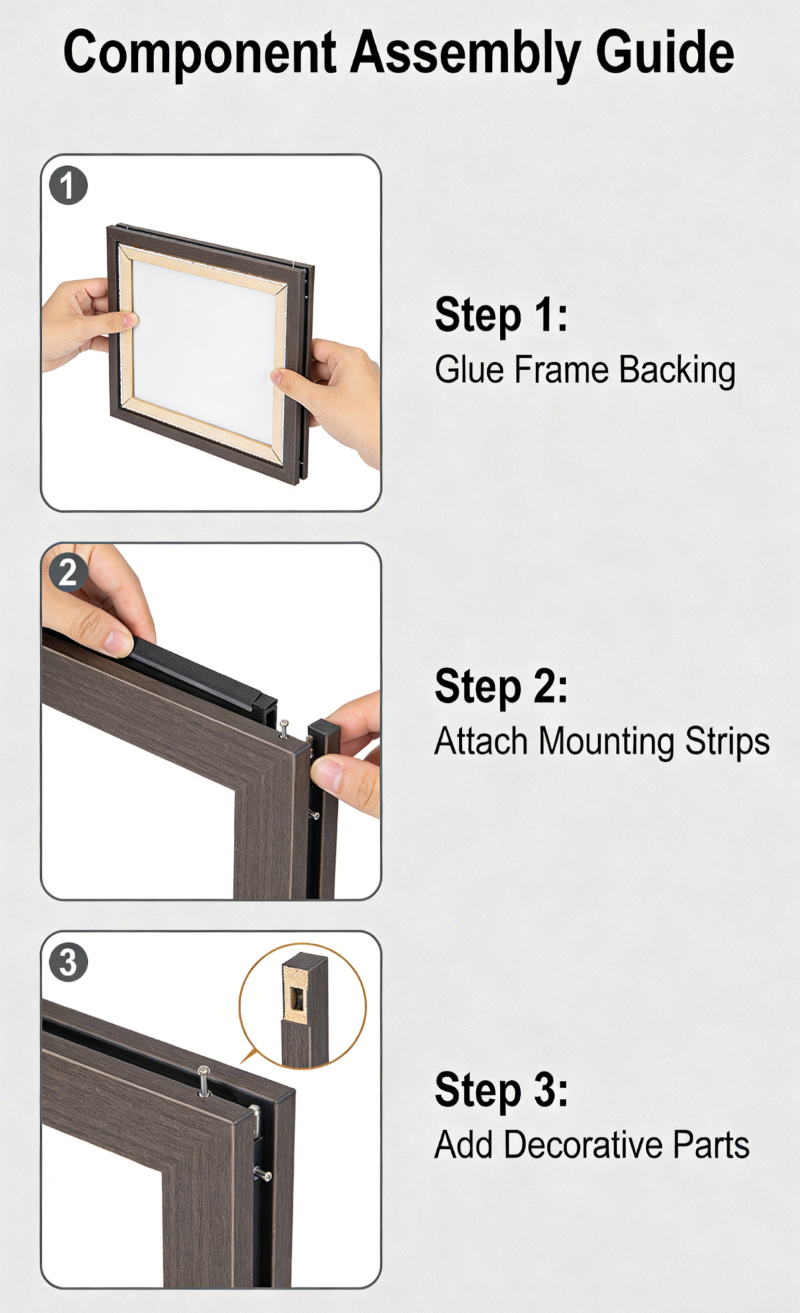 Component Assembly Guide

1

Step 1:
Glue Frame Backing

2

Step 2:
Attach Mounting Strips

3

Step 3:
Add Decorative Parts