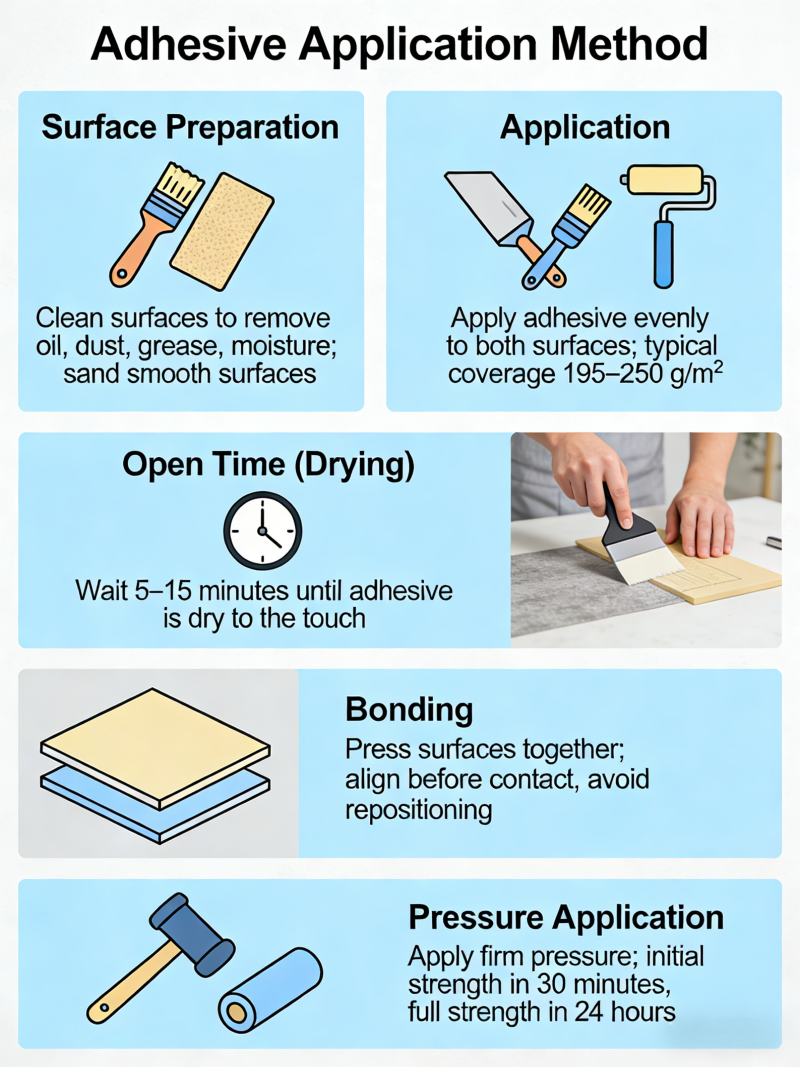 Adhesive Application Method

Surface Preparation

Clean surfaces to remove oil, dust, grease, moisture; sand smooth surfaces

Application

Apply adhesive evenly to both surfaces; typical coverage 195–250 g/m$^2$

Open Time (Drying)

Wait 5–15 minutes until adhesive is dry to the touch

Bonding

Press surfaces together; align before contact, avoid repositioning

Pressure Application

Apply firm pressure; initial strength in 30 minutes, full strength in 24 hours