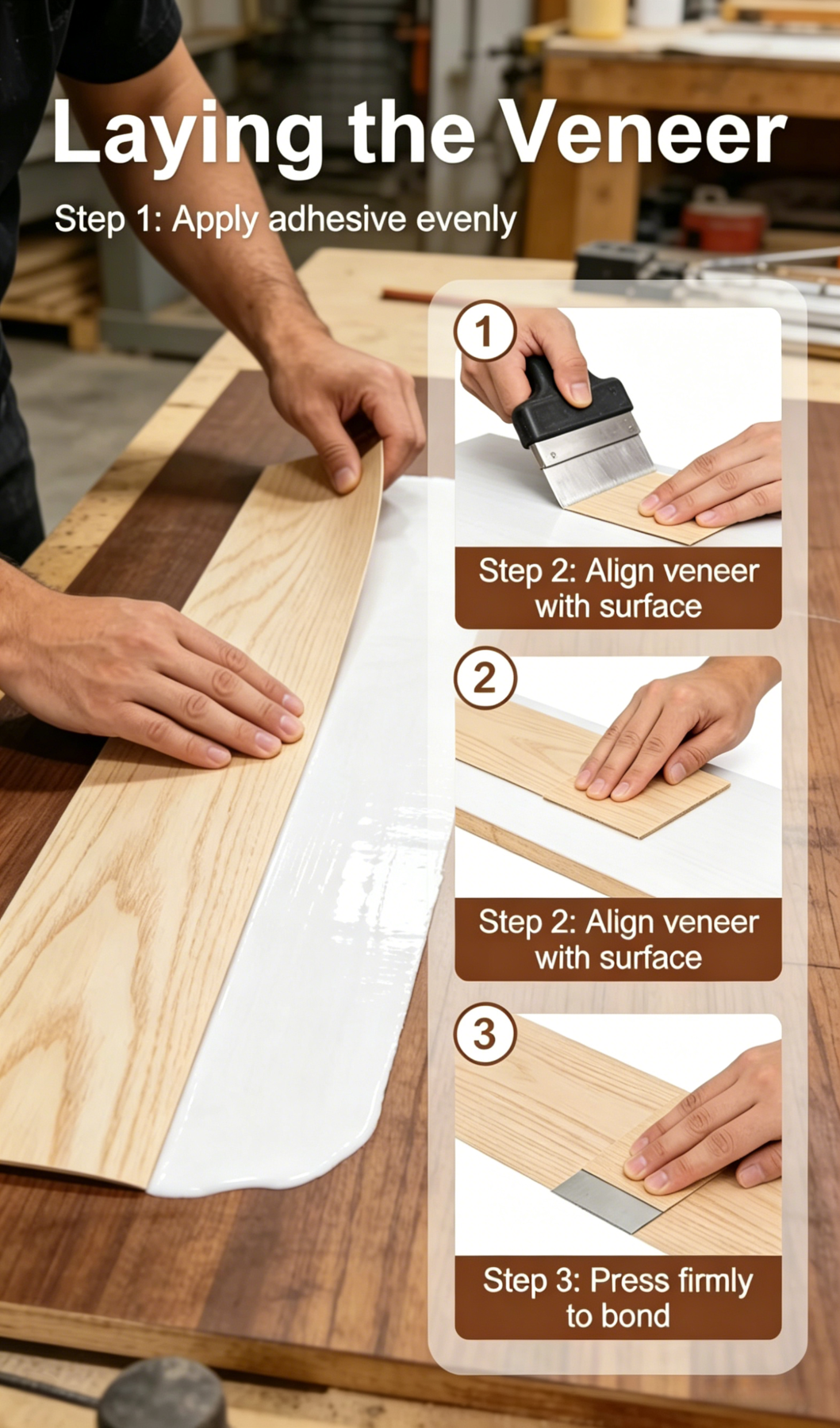 Laying the Veneer

Step 1: Apply adhesive evenly

1

Step 2: Align veneer with surface

2

Step 2: Align veneer with surface

3

Step 3: Press firmly to bond