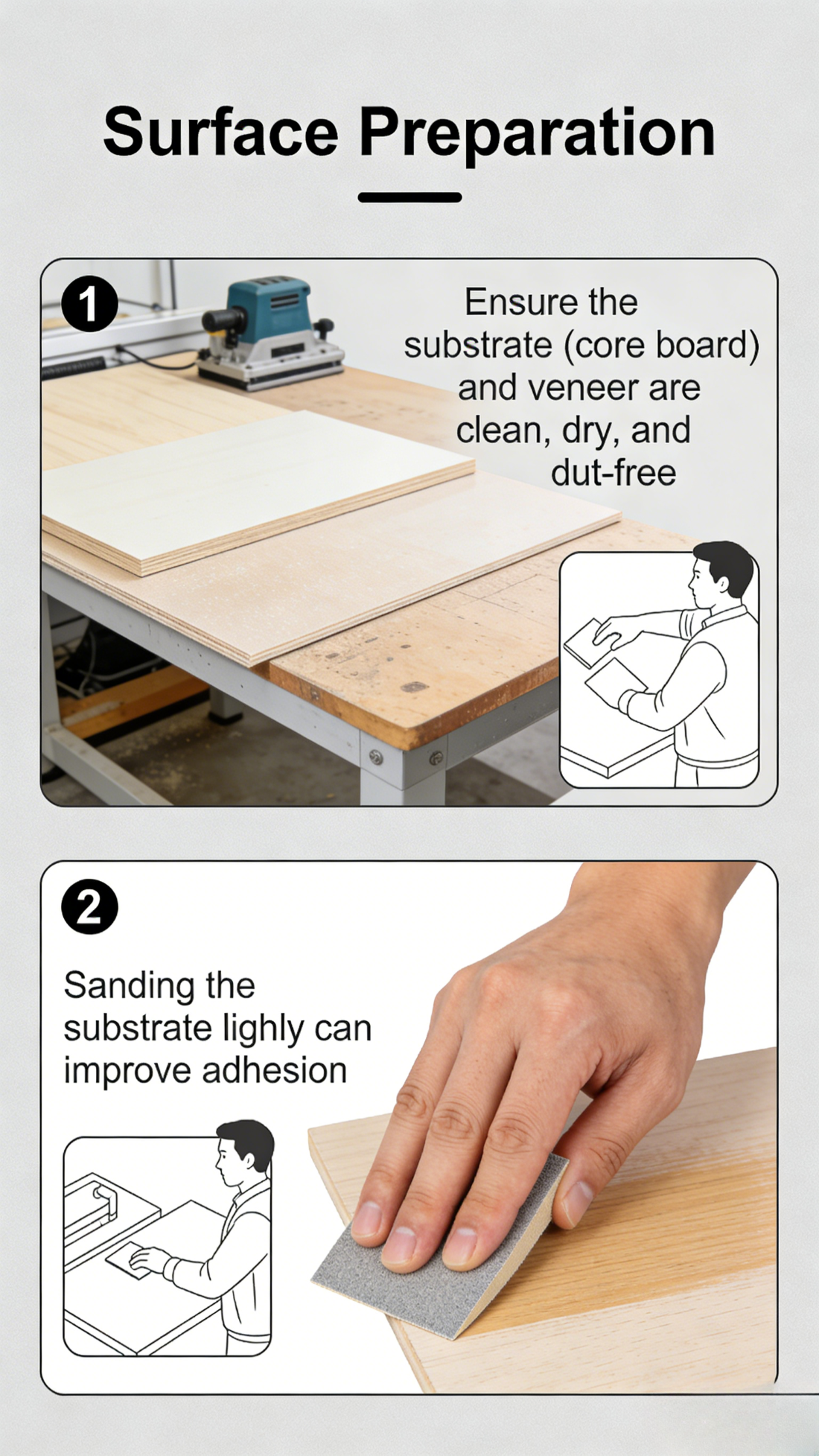 Surface Preparation

1

Ensure the substrate (core board) and veneer are clean, dry, and dut-free

2

Sanding the substrate lighly can improve adhesion