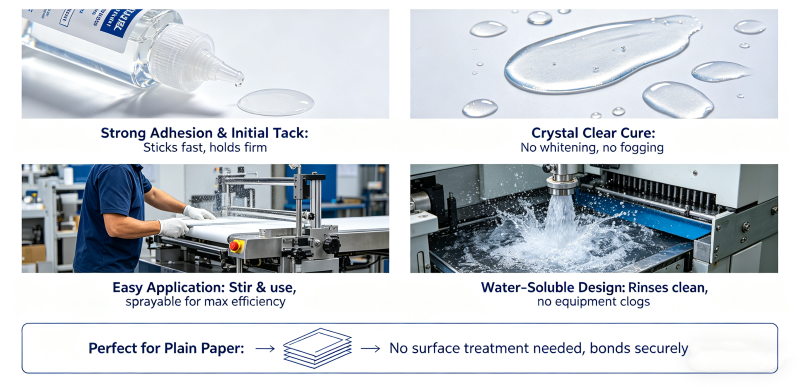 Strong Adhesion & Initial Tack:
Sticks fast, holds firm

Crystal Clear Cure:
No whitening, no fogging

Easy Application: Stir & use,
sprayable for max efficiency

Water-Soluble Design: Rinses clean,
no equipment clogs

Perfect for Plain Paper: → → No surface treatment needed, bonds securely