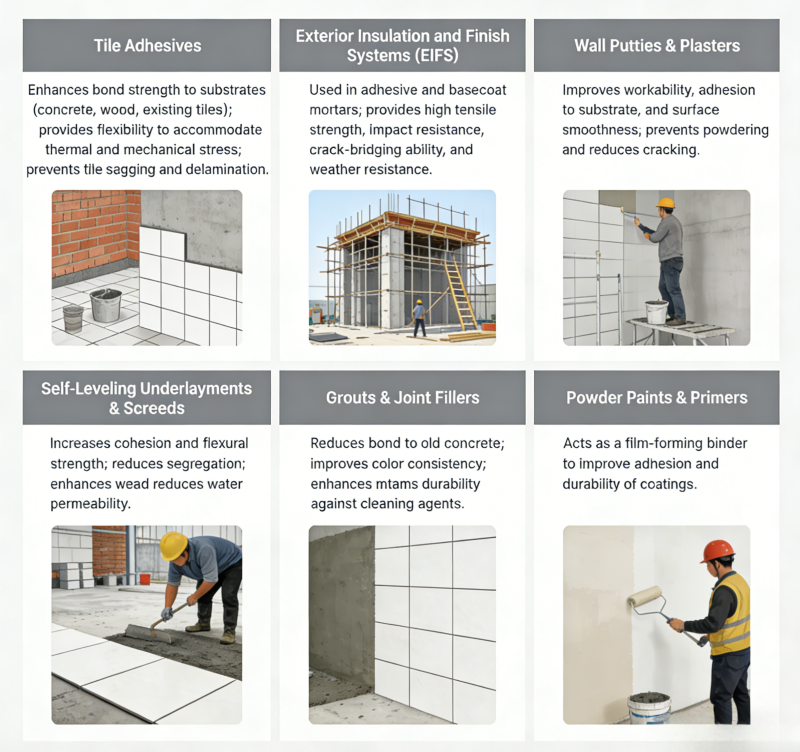 Tile Adhesives

Enhances bond strength to substrates (concrete, wood, existing tiles); provides flexibility to accommodate thermal and mechanical stress; prevents tile sagging and delamination.

Exterior Insulation and Finish Systems (EIFS)

Used in adhesive and basecoat mortars; provides high tensile strength, impact resistance, crack-bridging ability, and weather resistance.

Wall Putties & Plasters

Improves workability, adhesion to substrate, and surface smoothness; prevents powdering and reduces cracking.

Self-Leveling Underlayments & Screeds

Increases cohesion and flexural strength; reduces segregation; enhances wead reduces water permeability.

Grouts & Joint Fillers

Reduces bond to old concrete; improves color consistency; enhances mtams durability against cleaning agents.

Powder Paints & Primers

Acts as a film-forming binder to improve adhesion and durability of coatings.