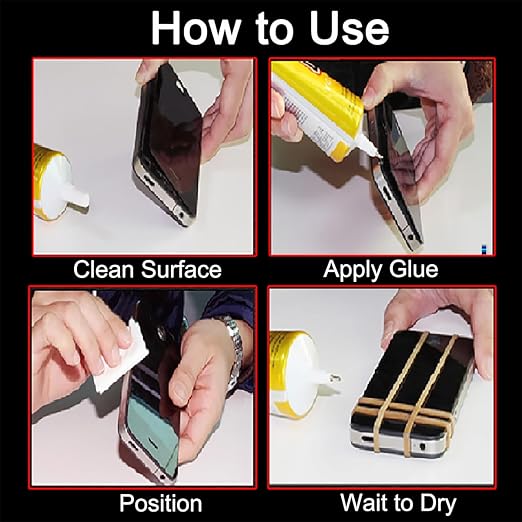 How to Use

Clean Surface

Apply Glue

Position

Wait to Dry