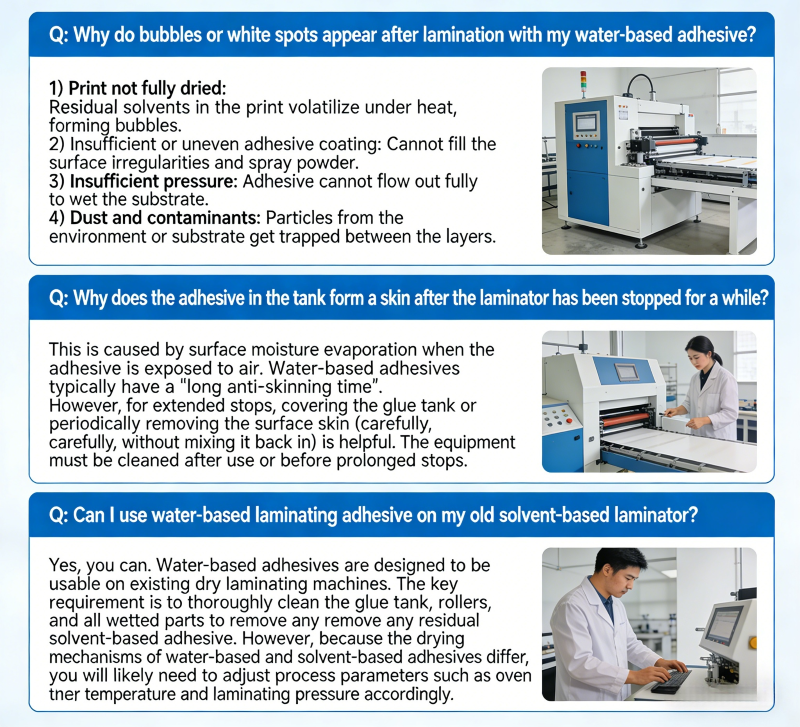 Q: Why do bubbles or white spots appear after lamination with my water-based adhesive?

1) Print not fully dried:
Residual solvents in the print volatilize under heat, forming bubbles.
2) Insufficient or uneven adhesive coating: Cannot fill the surface irregularities and spray powder.
3) Insufficient pressure: Adhesive cannot flow out fully to wet the substrate.
4) Dust and contaminants: Particles from the environment or substrate get trapped between the layers.

Q: Why does the adhesive in the tank form a skin after the laminator has been stopped for a while?

This is caused by surface moisture evaporation when the adhesive is exposed to air. Water-based adhesives typically have a "long anti-skinning time".
However, for extended stops, covering the glue tank or periodically removing the surface skin (carefully, carefully, without mixing it back in) is helpful. The equipment must be cleaned after use or before prolonged stops.

Q: Can I use water-based laminating adhesive on my old solvent-based laminator?

Yes, you can. Water-based adhesives are designed to be usable on existing dry laminating machines. The key requirement is to thoroughly clean the glue tank, rollers, and all wetted parts to remove any remove any residual solvent-based adhesive. However, because the drying mechanisms of water-based and solvent-based adhesives differ, you will likely need to adjust process parameters such as oven tner temperature and laminating pressure accordingly.