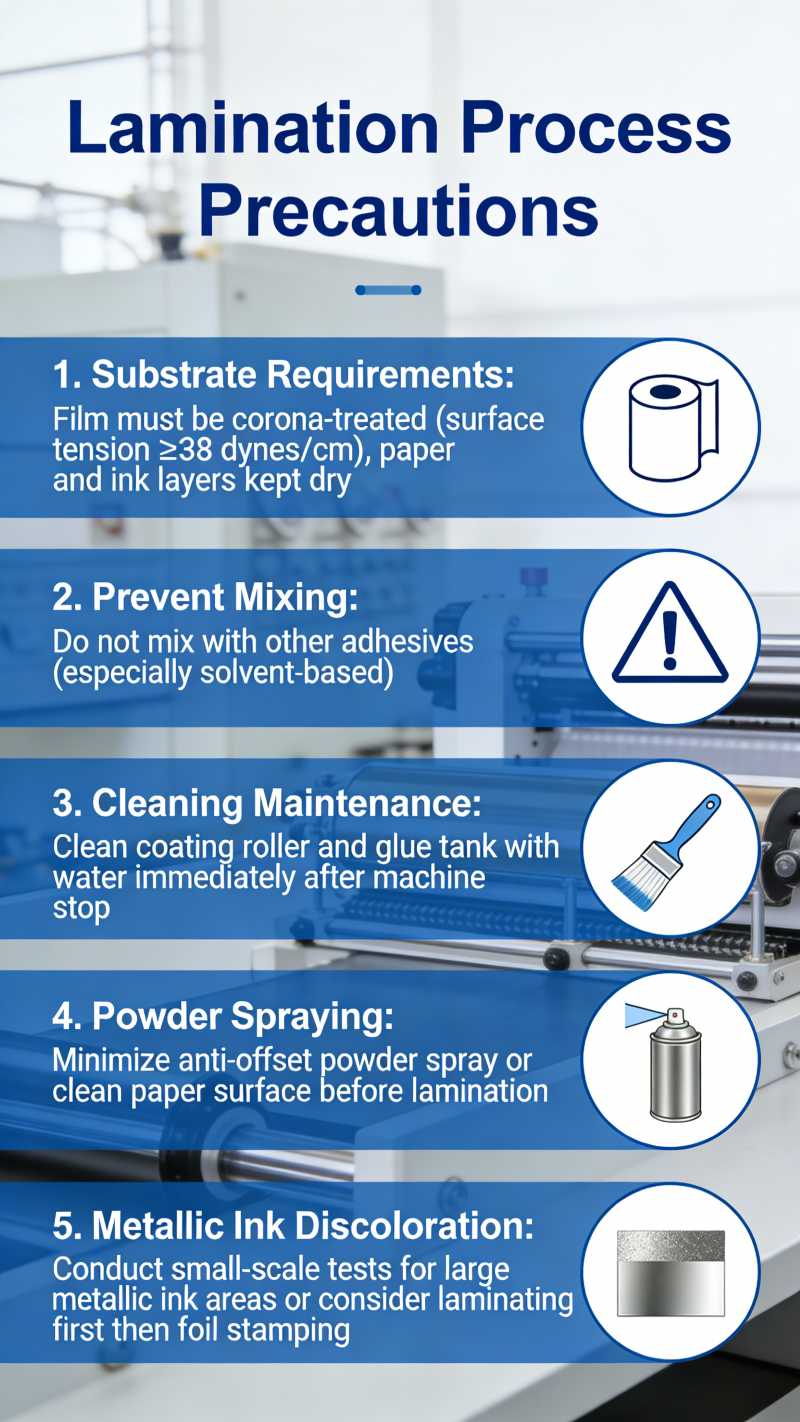 Lamination Process Precautions

1. Substrate Requirements:
Film must be corona-treated (surface tension ≥38 dynes/cm), paper and ink layers kept dry

2. Prevent Mixing:
Do not mix with other adhesives (especially solvent-based)

3. Cleaning Maintenance:
Clean coating roller and glue tank with water immediately after machine stop

4. Powder Spraying:
Minimize anti-offset powder spray or clean paper surface before lamination

5. Metallic Ink Discoloration:
Conduct small-scale tests for large metallic ink areas or consider laminating first then foil stamping