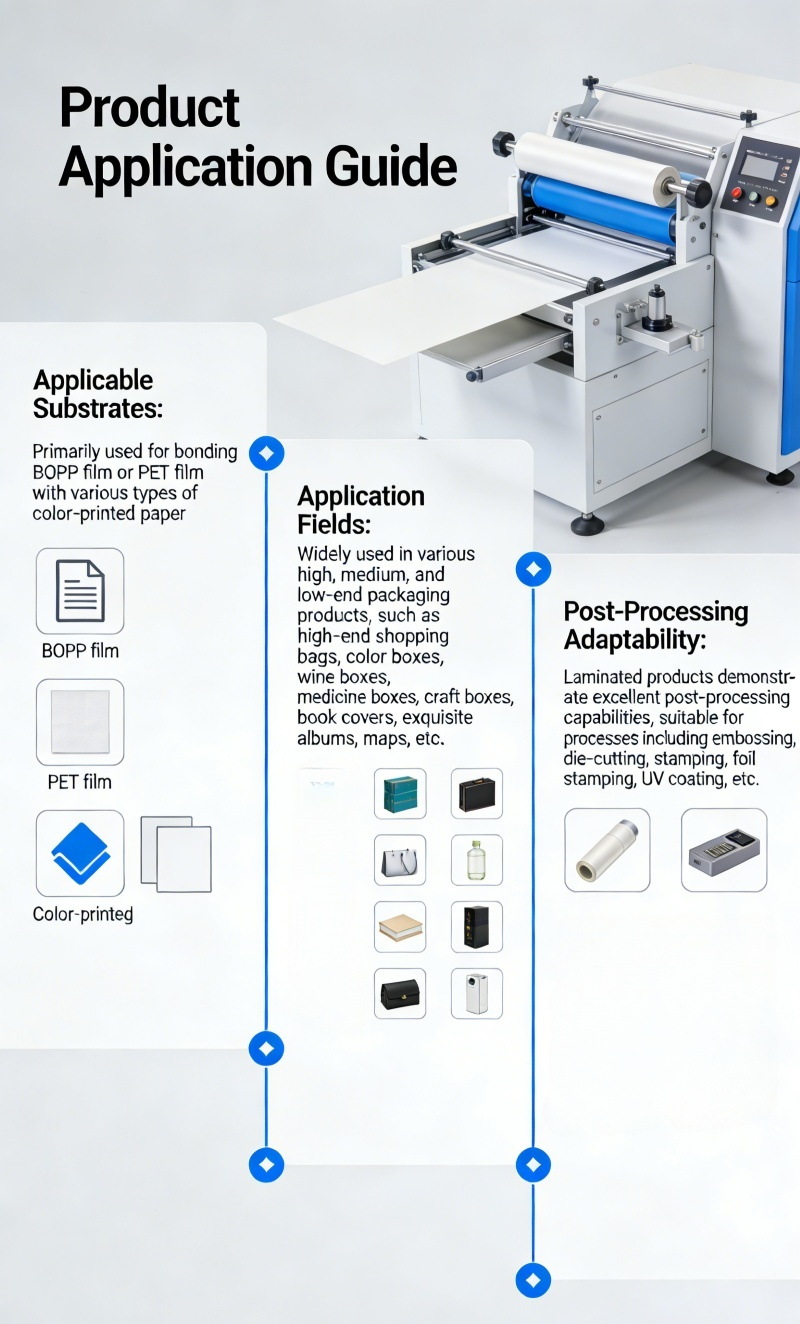 Product Application Guide

Applicable Substrates:

Primarily used for bonding BOPP film or PET film with various types of color-printed paper

BOPP film

PET film

Color-printed

Application Fields:

Widely used in various high, medium, and low-end packaging products, such as high-end shopping bags, color boxes, wine boxes, medicine boxes, craft boxes, book covers, exquisite albums, maps, etc.

Post-Processing Adaptability:

Laminated products demonstrate excellent post-processing capabilities, suitable for processes including embossing, die-cutting, stamping, foil stamping, UV coating, etc.